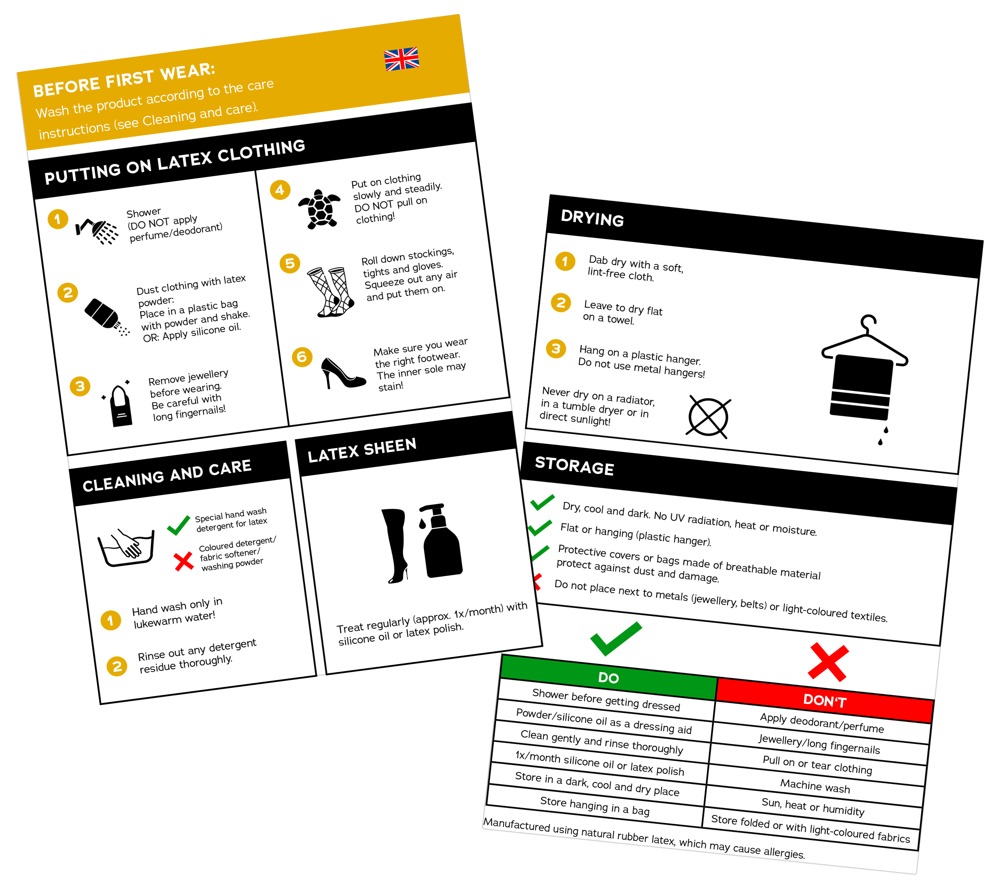 BEFORE FIRST WEAR:
Wash the product according to the care instructions (see Cleaning and care).

PUTTING ON LATEX CLOTHING

1 Shower (DO NOT apply perfume/deodorant)

2 Dust clothing with latex powder: Place in a plastic bag with powder and shake. OR: Apply silicone oil.

3 Remove jewellery before wearing. Be careful with long fingernails!

4 Put on clothing slowly and steadily. DO NOT pull on clothing!

5 Roll down stockings, tights and gloves. Squeeze out any air and put them on.

6 Make sure you wear the right footwear. The inner sole may stain!

CLEANING AND CARE

Special hand wash detergent for latex

Coloured detergent/ fabric softener/ washing powder

1 Hand wash only in lukewarm water!

2 Rinse out any detergent residue thoroughly.

LATEX SHEEN

Treat regularly (approx. 1x/month) with silicone oil or latex polish.

DRYING

1 Dab dry with a soft, lint-free cloth.

2 Leave to dry flat on a towel.

3 Hang on a plastic hanger. Do not use metal hangers!

Never dry on a radiator, in a tumble dryer or in direct sunlight!

STORAGE

Dry, cool and dark. No UV radiation, heat or moisture.

Flat or hanging (plastic hanger).

Protective covers or bags made of breathable material protect against dust and damage.

Do not place next to metals (jewellery, belts) or light-coloured textiles.

| DO | DON'T |
|---|---|
| Shower before getting dressed | Apply deodorant/perfume |
| Powder/silicone oil as a dressing aid | Jewellery/long fingernails |
| Clean gently and rinse thoroughly | Pull on or tear clothing |
| 1x/month silicone oil or latex polish | Machine wash |
| Store in a dark, cool and dry place | Sun, heat or humidity |
| Store hanging in a bag | Store folded or with light-coloured fabrics |

Manufactured using natural rubber latex, which may cause allergies.