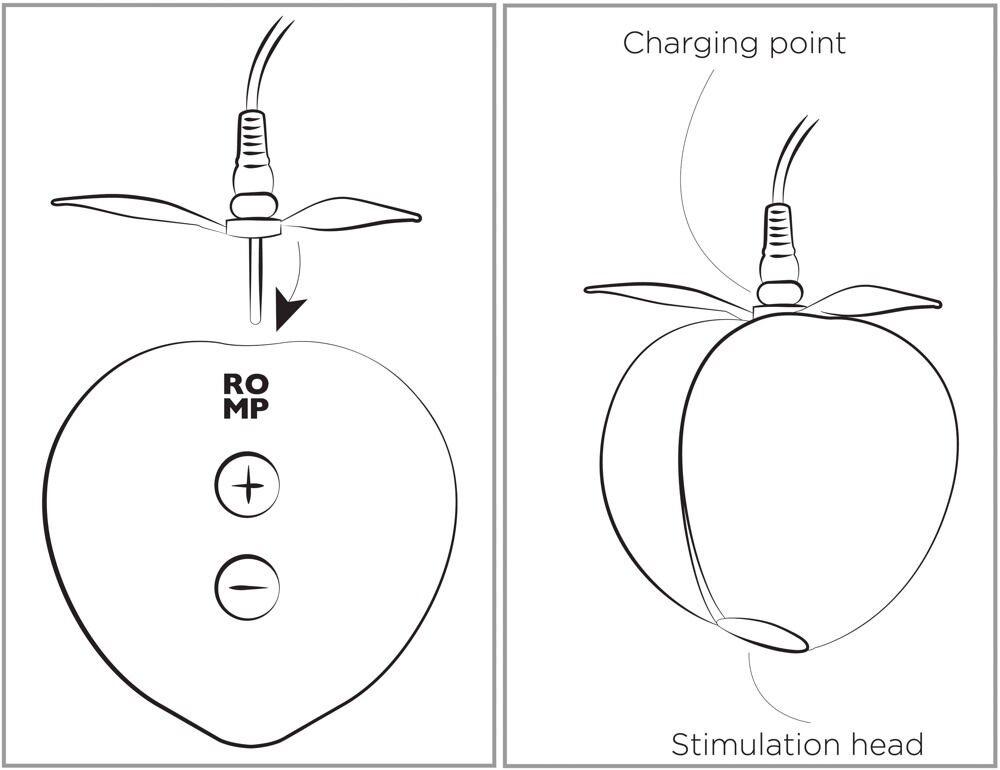 RO
MP

+

−

Charging point

Stimulation head