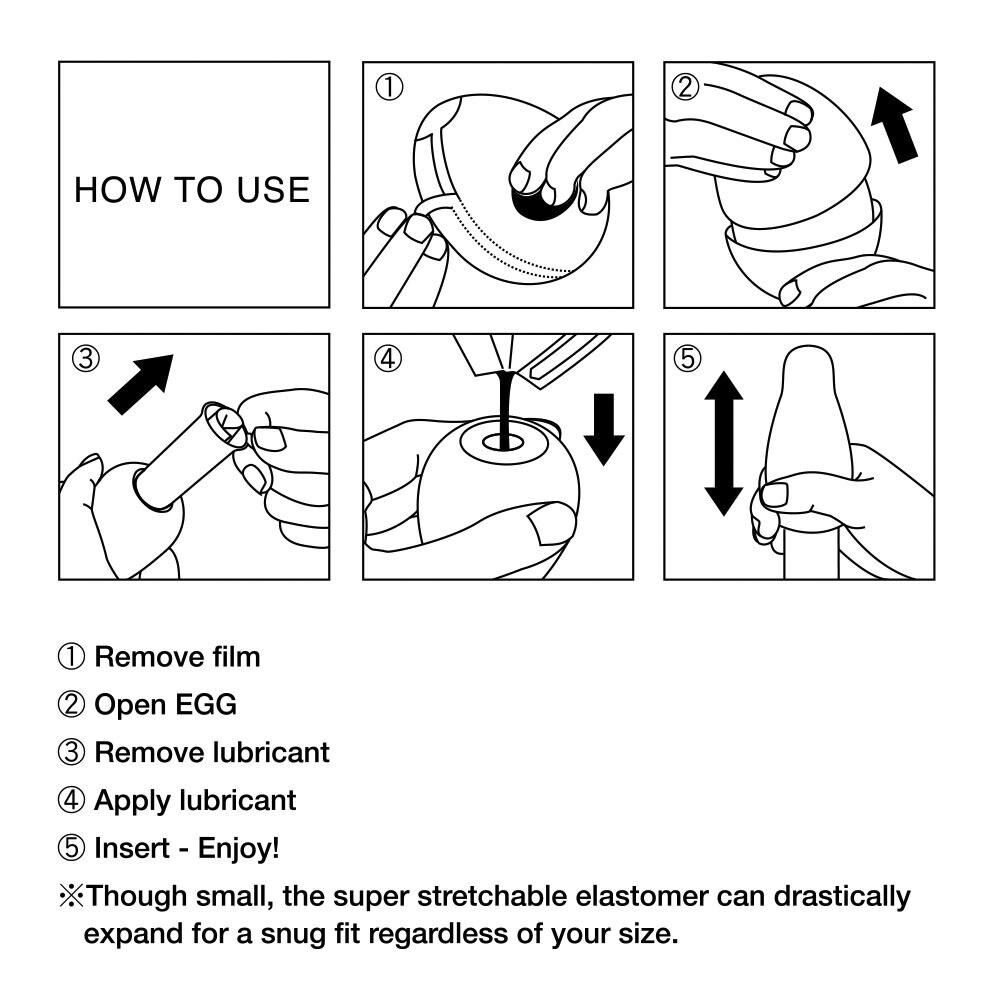 HOW TO USE

①

②

③

④

⑤

① Remove film
② Open EGG
③ Remove lubricant
④ Apply lubricant
⑤ Insert - Enjoy!
※Though small, the super stretchable elastomer can drastically expand for a snug fit regardless of your size.