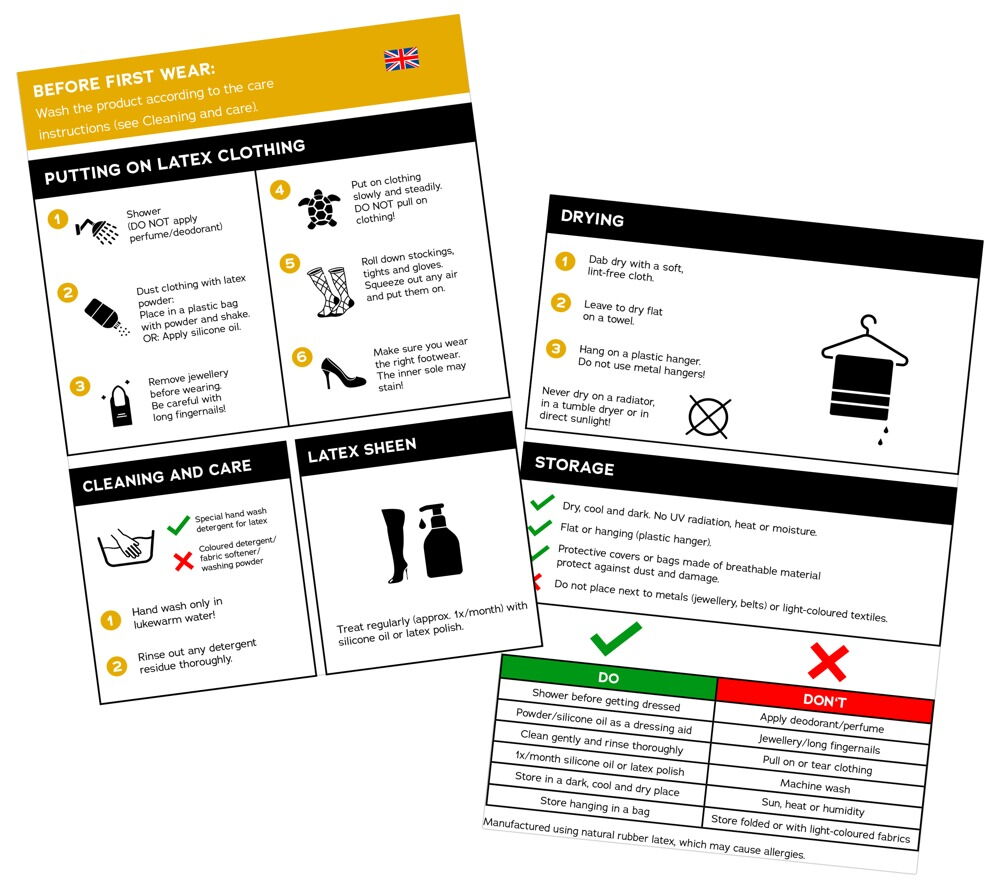 BEFORE FIRST WEAR:
Wash the product according to the care instructions (see Cleaning and care).

PUTTING ON LATEX CLOTHING

1 Shower (DO NOT apply perfume/deodorant)

2 Dust clothing with latex powder: Place in a plastic bag with powder and shake. OR: Apply silicone oil.

3 Remove jewellery before wearing. Be careful with long fingernails!

4 Put on clothing slowly and steadily. DO NOT pull on clothing!

5 Roll down stockings, tights and gloves. Squeeze out any air and put them on.

6 Make sure you wear the right footwear. The inner sole may stain!

CLEANING AND CARE

Special hand wash detergent for latex

Coloured detergent/ fabric softener/ washing powder

1 Hand wash only in lukewarm water!

2 Rinse out any detergent residue thoroughly.

LATEX SHEEN

Treat regularly (approx. 1x/month) with silicone oil or latex polish.

DRYING

1 Dab dry with a soft, lint-free cloth.

2 Leave to dry flat on a towel.

3 Hang on a plastic hanger. Do not use metal hangers!

Never dry on a radiator, in a tumble dryer or in direct sunlight!

STORAGE

Dry, cool and dark. No UV radiation, heat or moisture.
Flat or hanging (plastic hanger).
Protective covers or bags made of breathable material protect against dust and damage.
Do not place next to metals (jewellery, belts) or light-coloured textiles.

| DO | DON'T |
|---|---|
| Shower before getting dressed | Apply deodorant/perfume |
| Powder/silicone oil as a dressing aid | Jewellery/long fingernails |
| Clean gently and rinse thoroughly | Pull on or tear clothing |
| 1x/month silicone oil or latex polish | Machine wash |
| Store in a dark, cool and dry place | Sun, heat or humidity |
| Store hanging in a bag | Store folded or with light-coloured fabrics |

Manufactured using natural rubber latex, which may cause allergies.