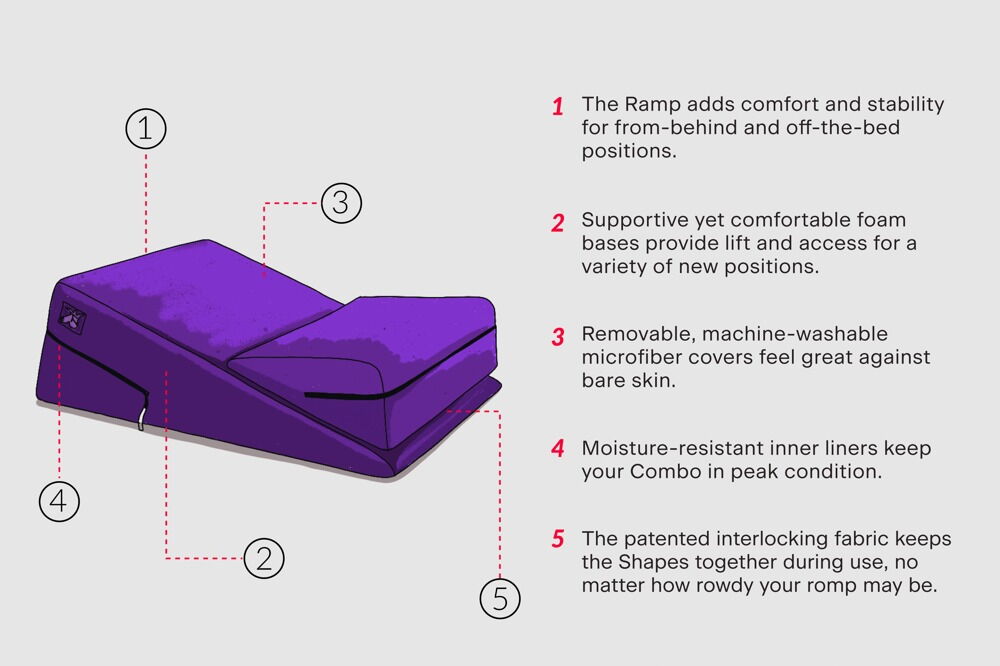 1

3

4

2

5

1 The Ramp adds comfort and stability for from-behind and off-the-bed positions.

2 Supportive yet comfortable foam bases provide lift and access for a variety of new positions.

3 Removable, machine-washable microfiber covers feel great against bare skin.

4 Moisture-resistant inner liners keep your Combo in peak condition.

5 The patented interlocking fabric keeps the Shapes together during use, no matter how rowdy your romp may be.